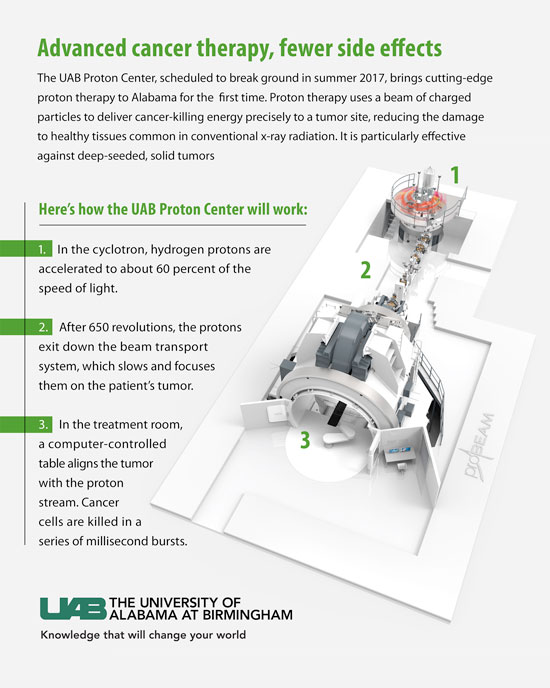 Advanced cancer therapy, fewer side effects

The UAB Proton Center, scheduled to break ground in summer 2017, brings cutting-edge proton therapy to Alabama for the first time. Proton therapy uses a beam of charged particles to deliver cancer-killing energy precisely to a tumor site, reducing the damage to healthy tissues common in conventional x-ray radiation. It is particularly effective against deep-seeded, solid tumors

Here's how the UAB Proton Center will work:

1. In the cyclotron, hydrogen protons are accelerated to about 60 percent of the speed of light.

2. After 650 revolutions, the protons exit down the beam transport system, which slows and focuses them on the patient's tumor.

3. In the treatment room, a computer-controlled table aligns the tumor with the proton stream. Cancer cells are killed in a series of millisecond bursts.

1

2

3

proBEAM

UAB THE UNIVERSITY OF ALABAMA AT BIRMINGHAM

Knowledge that will change your world